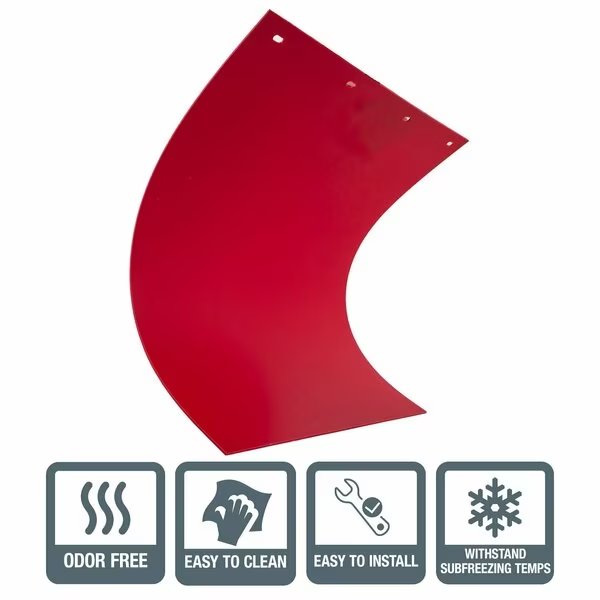 ODOR FREE

EASY TO CLEAN

EASY TO INSTALL

WITHSTAND SUBFREEZING TEMPS